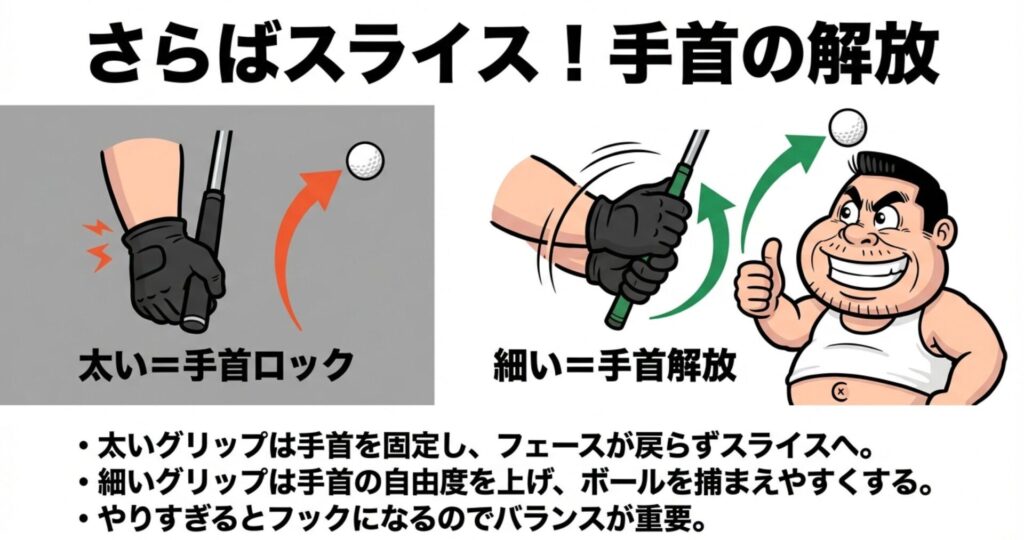 さらばスライス！手首の解放

太い＝手首ロック

細い＝手首解放

• 太いグリップは手首を固定し、フェースが戻らずスライスへ。
• 細いグリップは手首の自由度を上げ、ボールを捕まえやすくする。
• やりすぎるとフックになるのでバランスが重要。